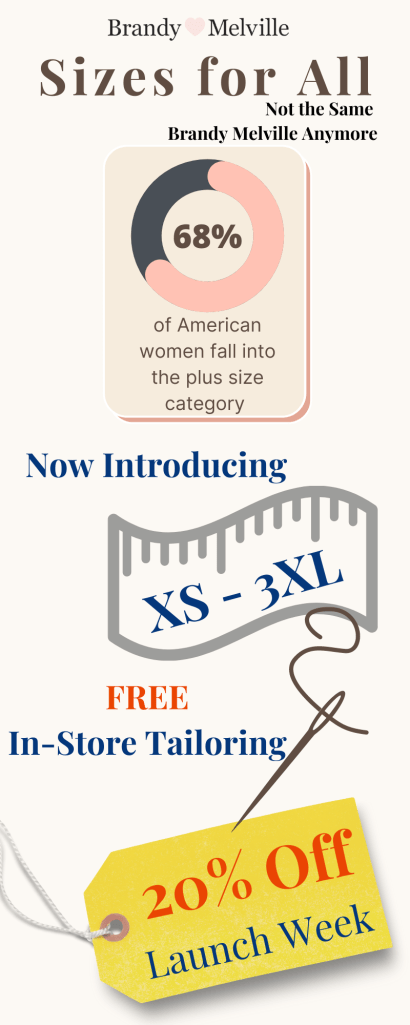 Brandy Melville

Sizes for All

Not the Same
Brandy Melville Anymore

68%

of American women fall into the plus size category

Now Introducing

XS - 3XL

FREE
In-Store Tailoring

20% Off
Launch Week